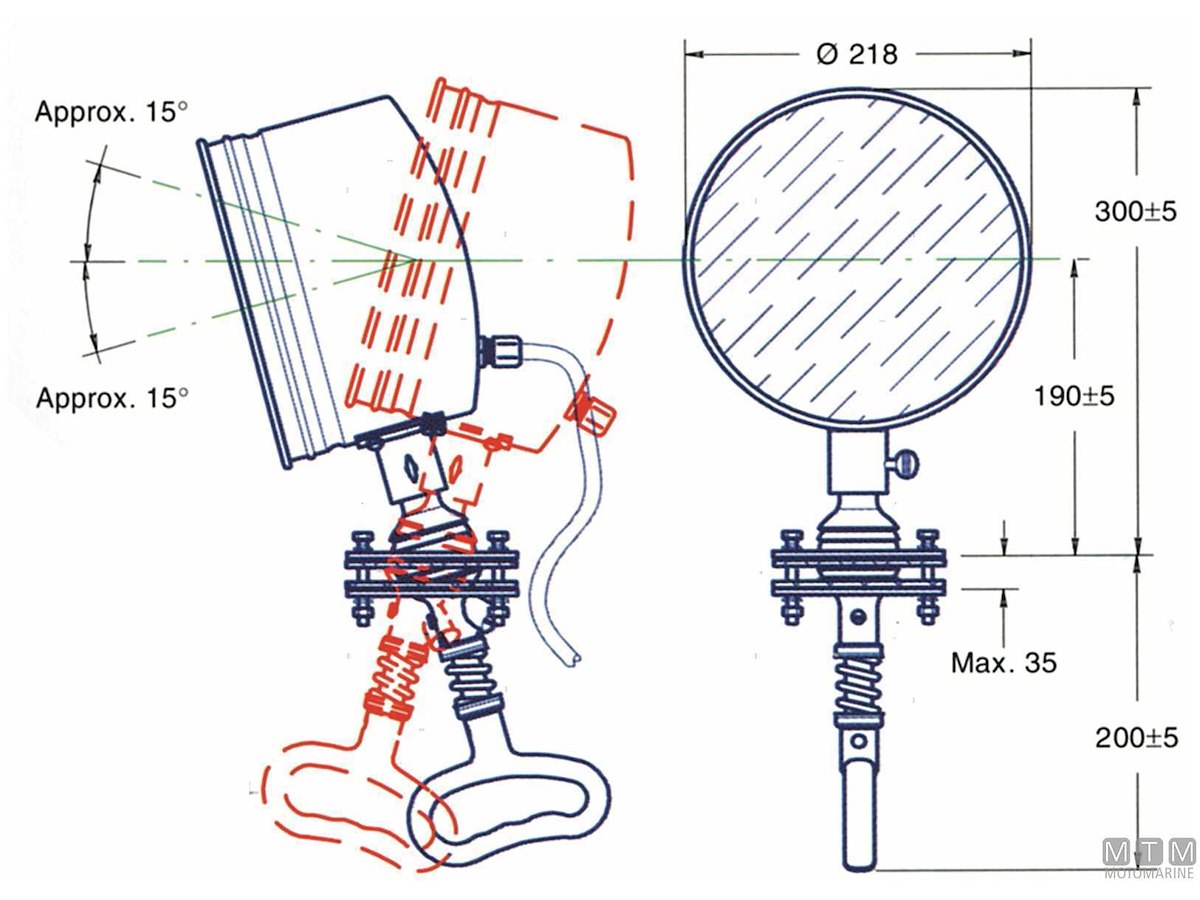 Approx. 15°

Approx. 15°

Ø 218

300±5

190±5

Max. 35

200±5

MTM
MOTOMARINE