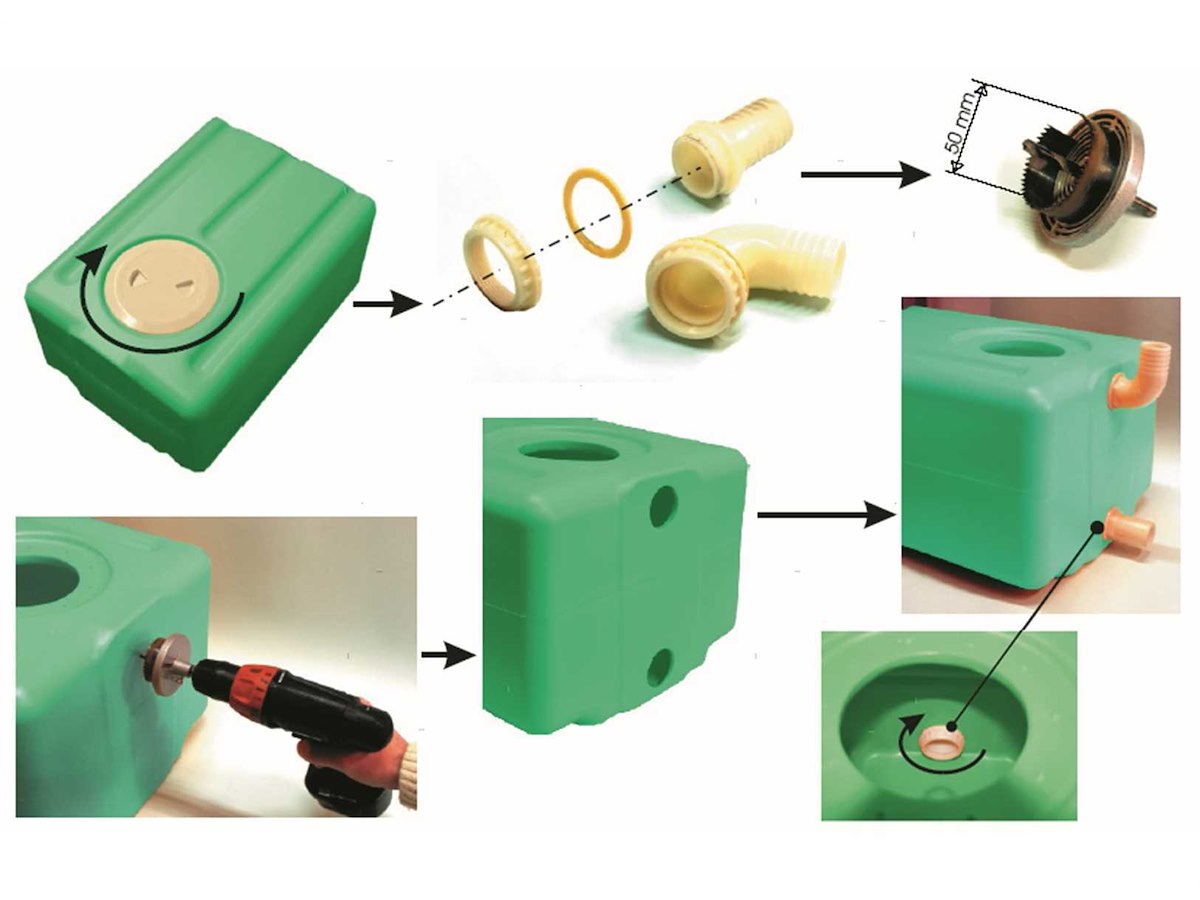 50 mm