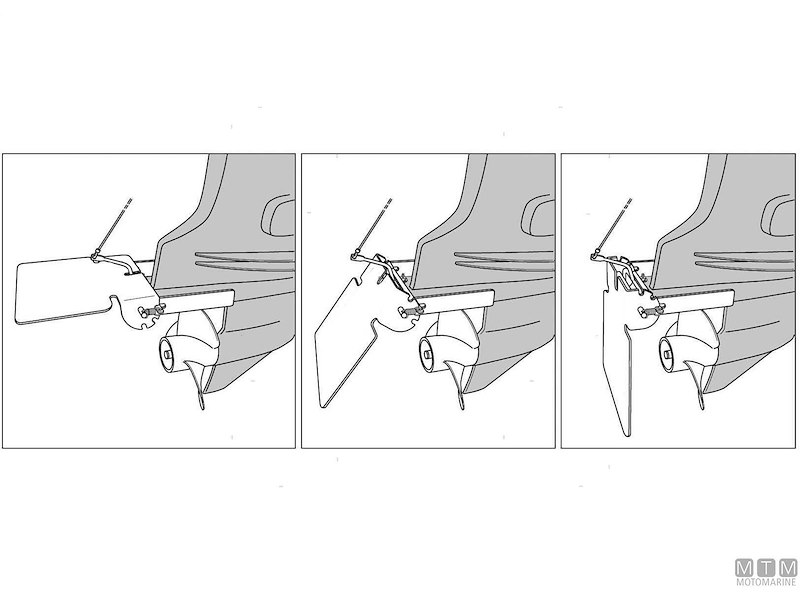 MTM
MOTOMARINE