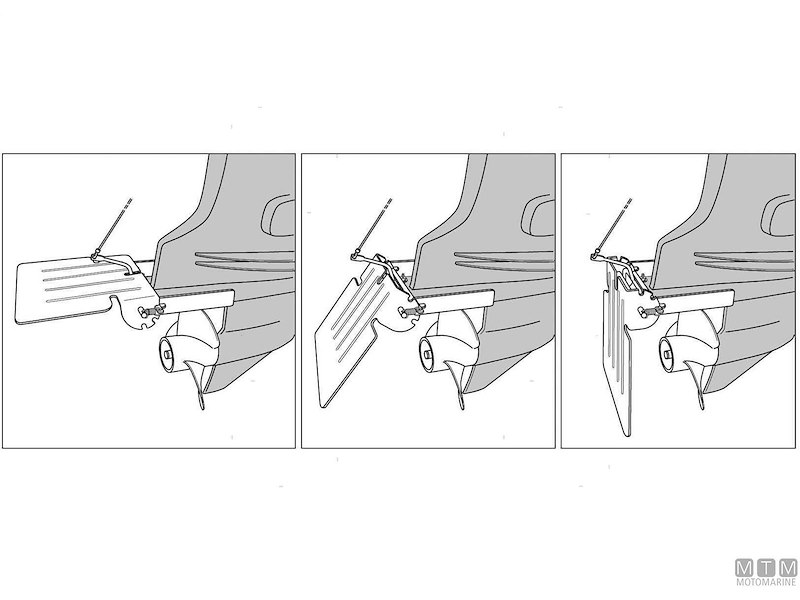 MTM
MOTOMARINE