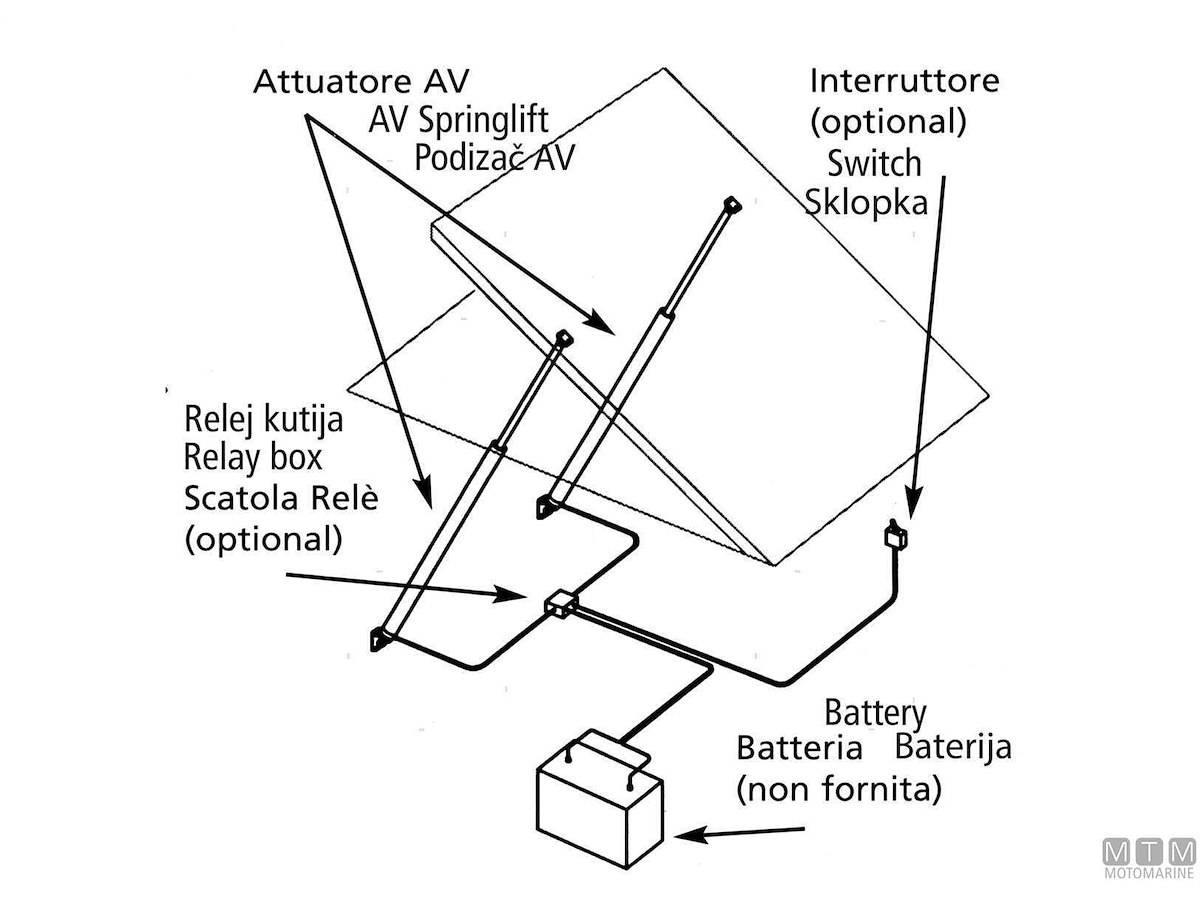 Attuatore AV
AV Springlift
Podizač AV

Interruttore
(optional)
Switch
Sklopka

Relej kutija
Relay box
Scatola Relè
(optional)

Battery
Batteria Baterija
(non fornita)

MTM
MOTOMARINE