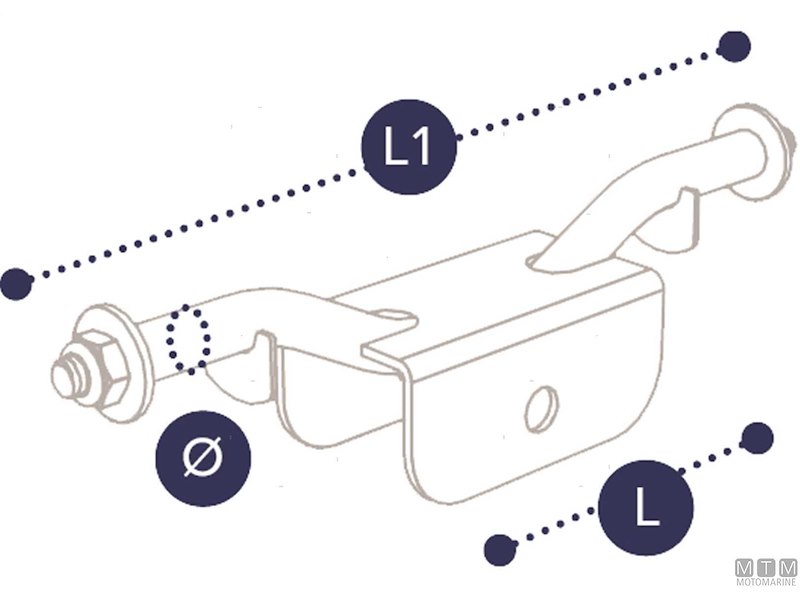 L1

Ø

L

MTM
MOTOMARINE