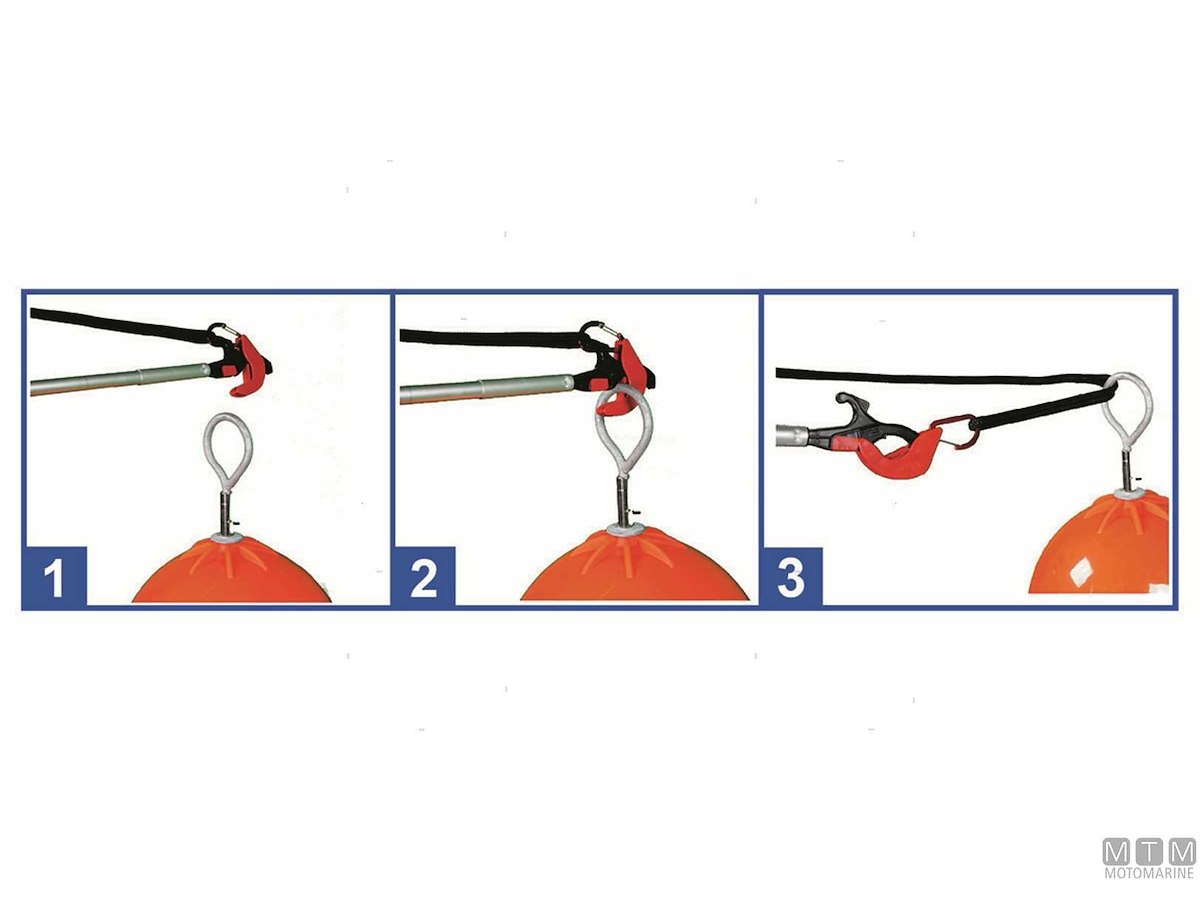 1

2

3

MTM
MOTOMARINE