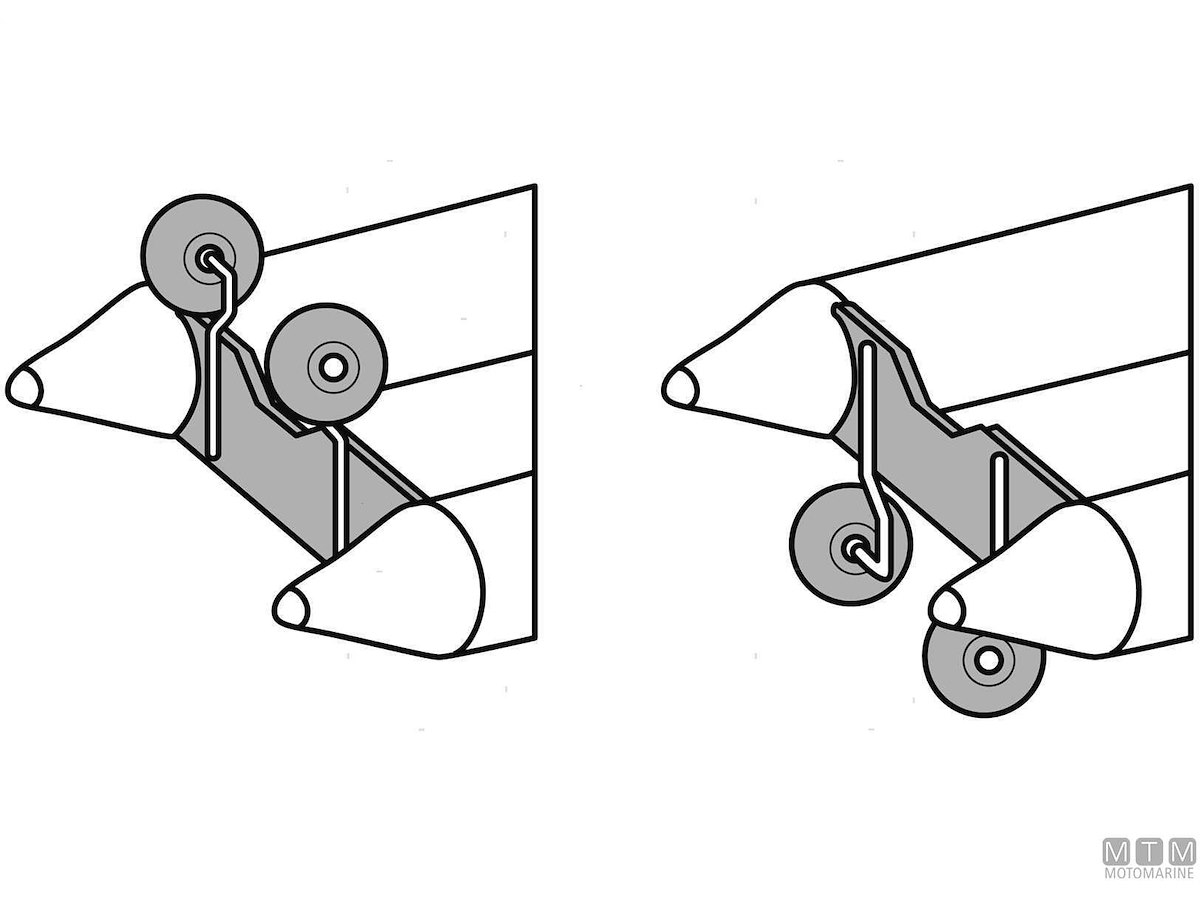 MTM
MOTOMARINE