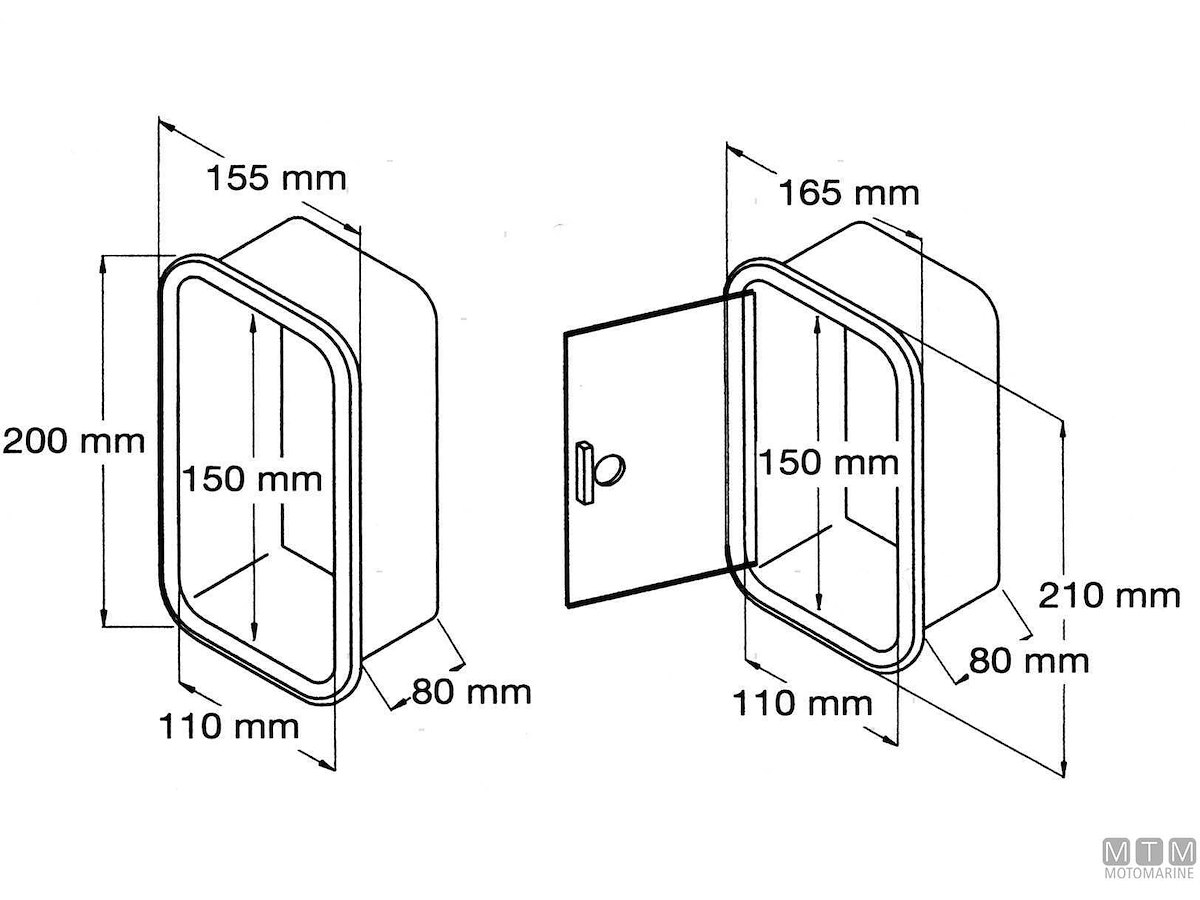 155 mm

200 mm

150 mm

80 mm

110 mm

165 mm

150 mm

210 mm

80 mm

110 mm

MTM
MOTOMARINE