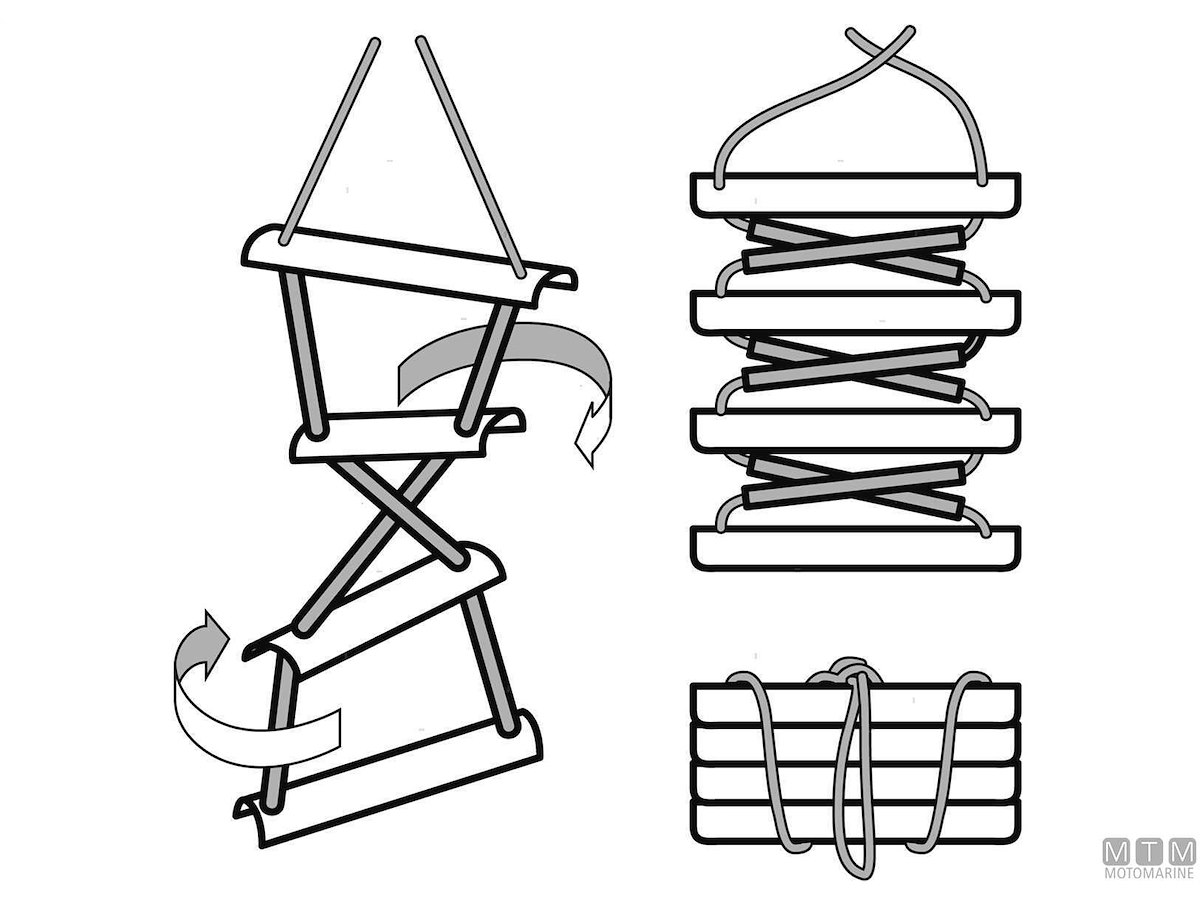 MTM
MOTOMARINE