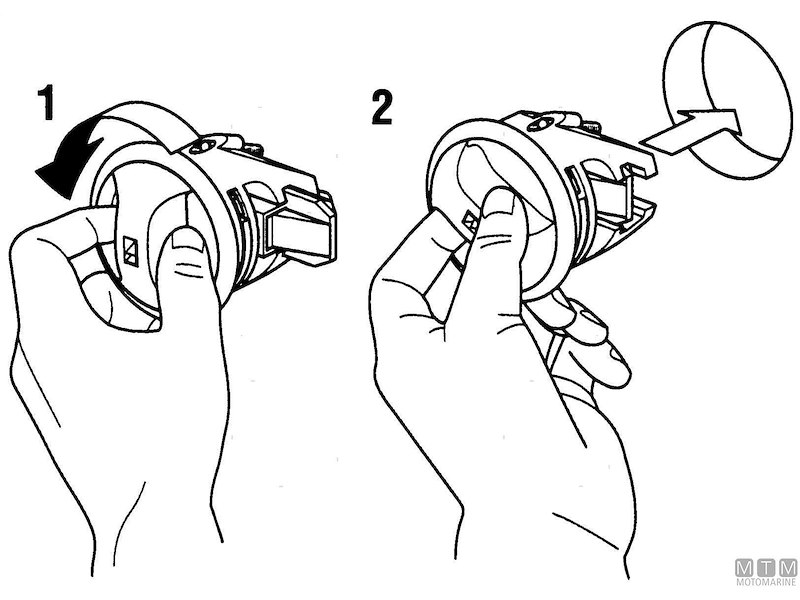 1

2

MTM
MOTOMARINE