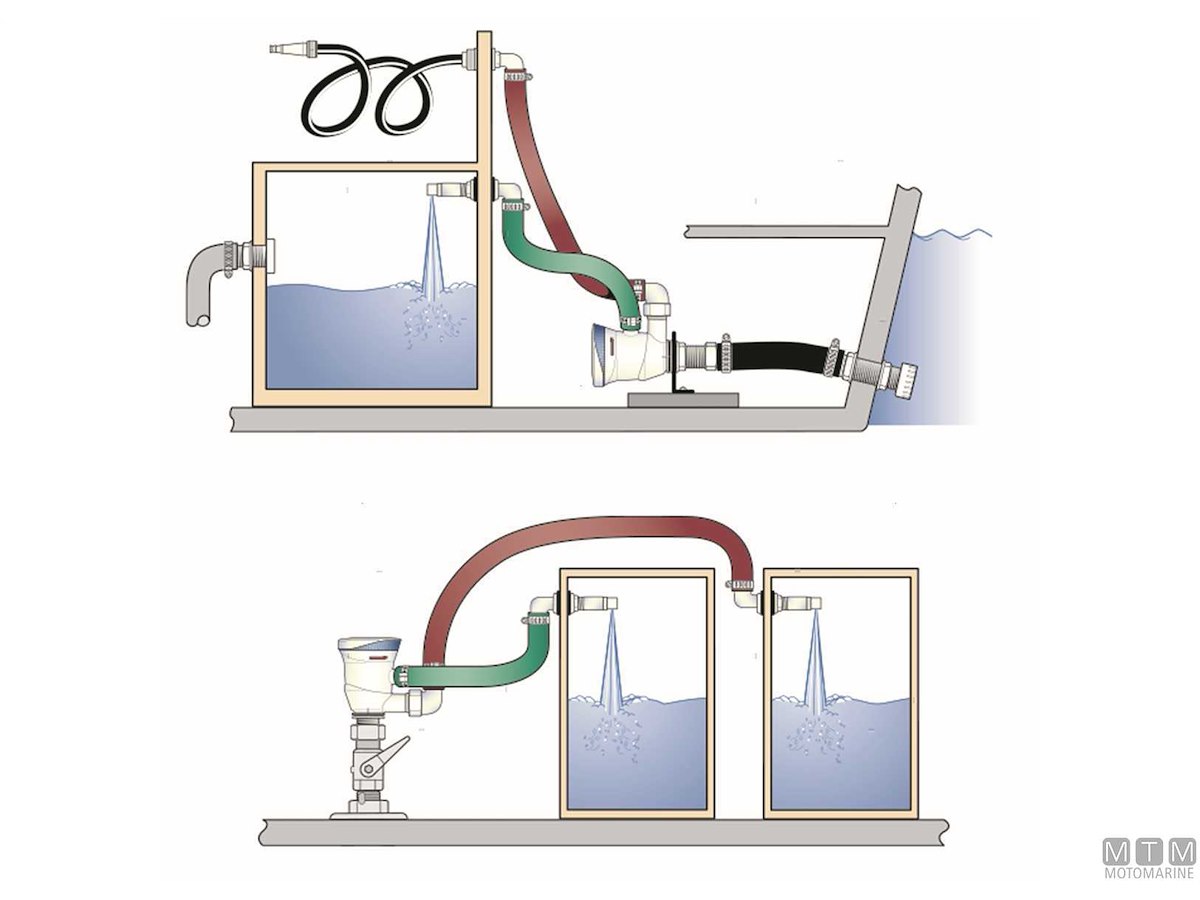 MTM
MOTOMARINE