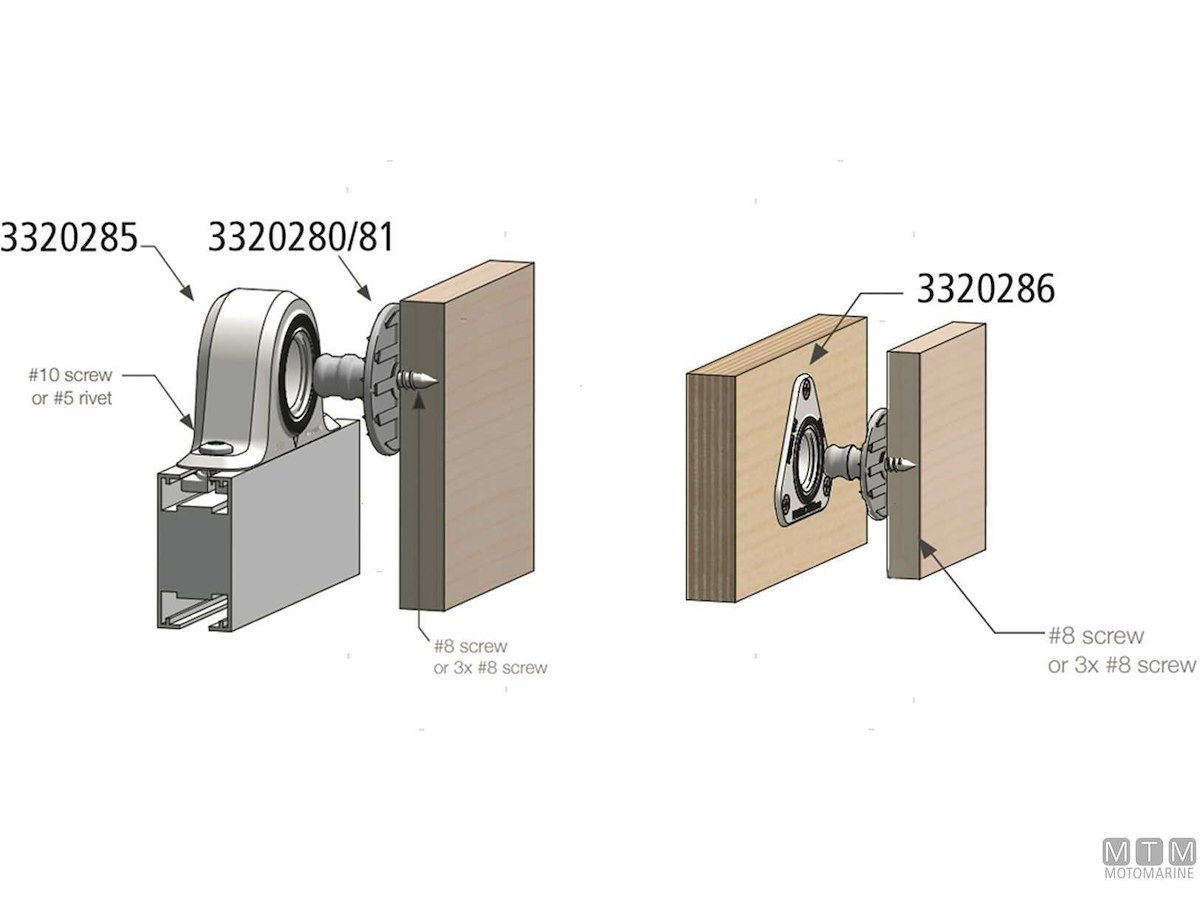 3320285

3320280/81

#10 screw
or #5 rivet

#8 screw
or 3x #8 screw

3320286

#8 screw
or 3x #8 screw

MTM
MOTOMARINE