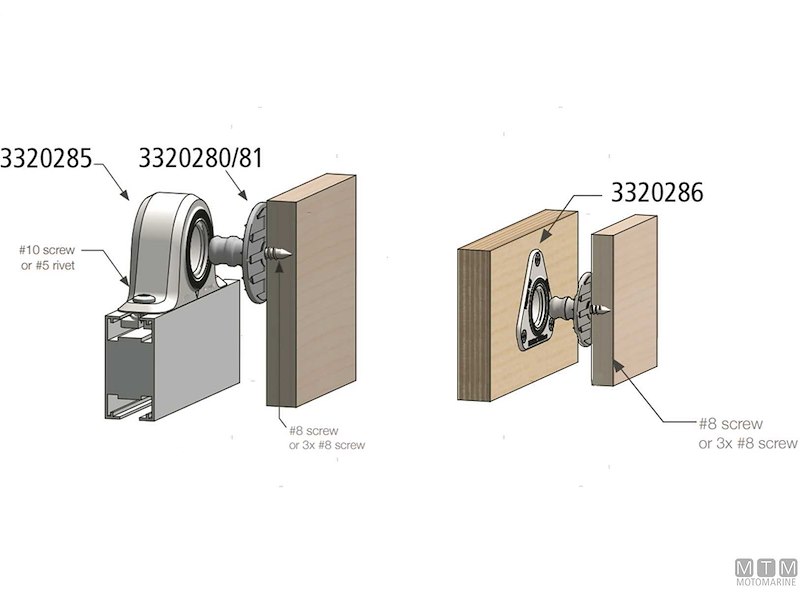 3320285
3320280/81
#10 screw
or #5 rivet
#8 screw
or 3x #8 screw
3320286
#8 screw
or 3x #8 screw
MTM
MOTOMARINE