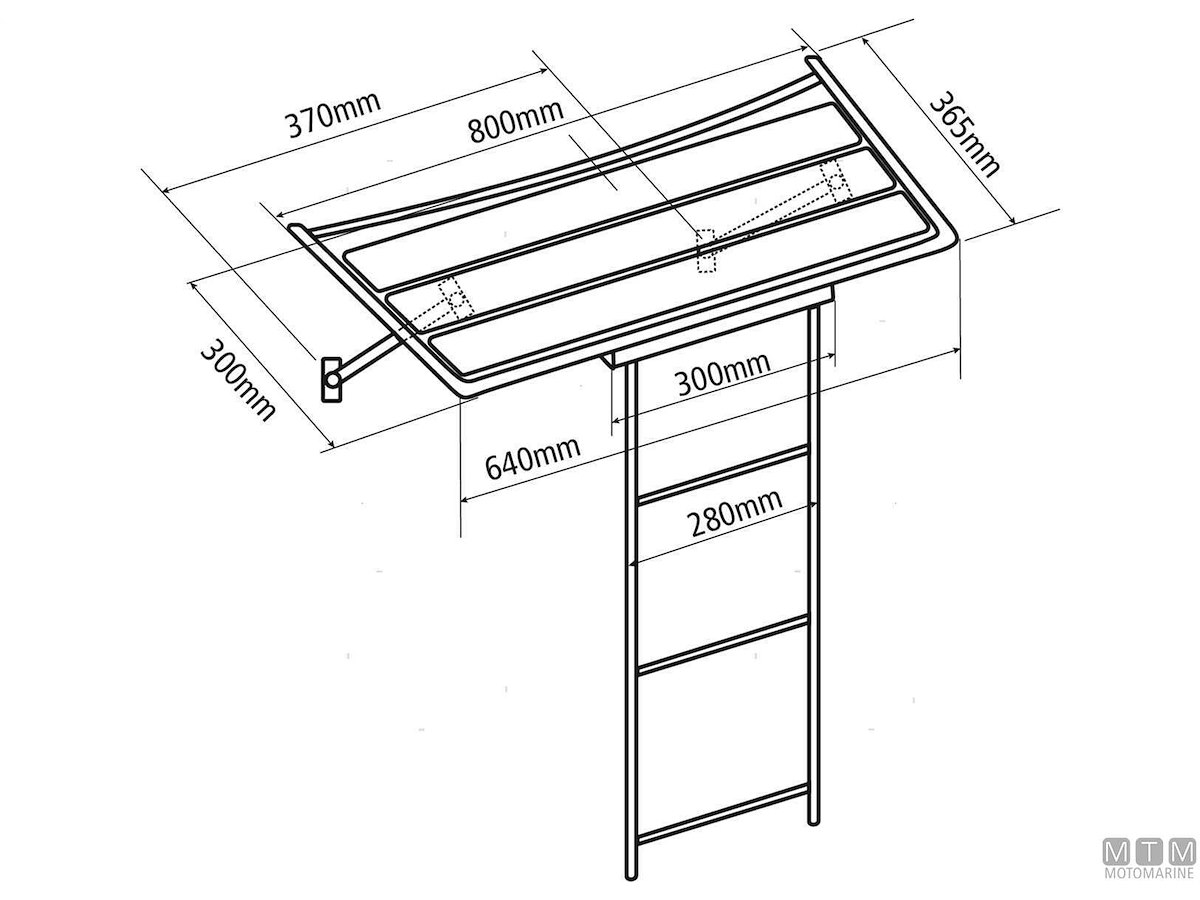 370mm
800mm
365mm
300mm
300mm
640mm
280mm
MTM
MOTOMARINE