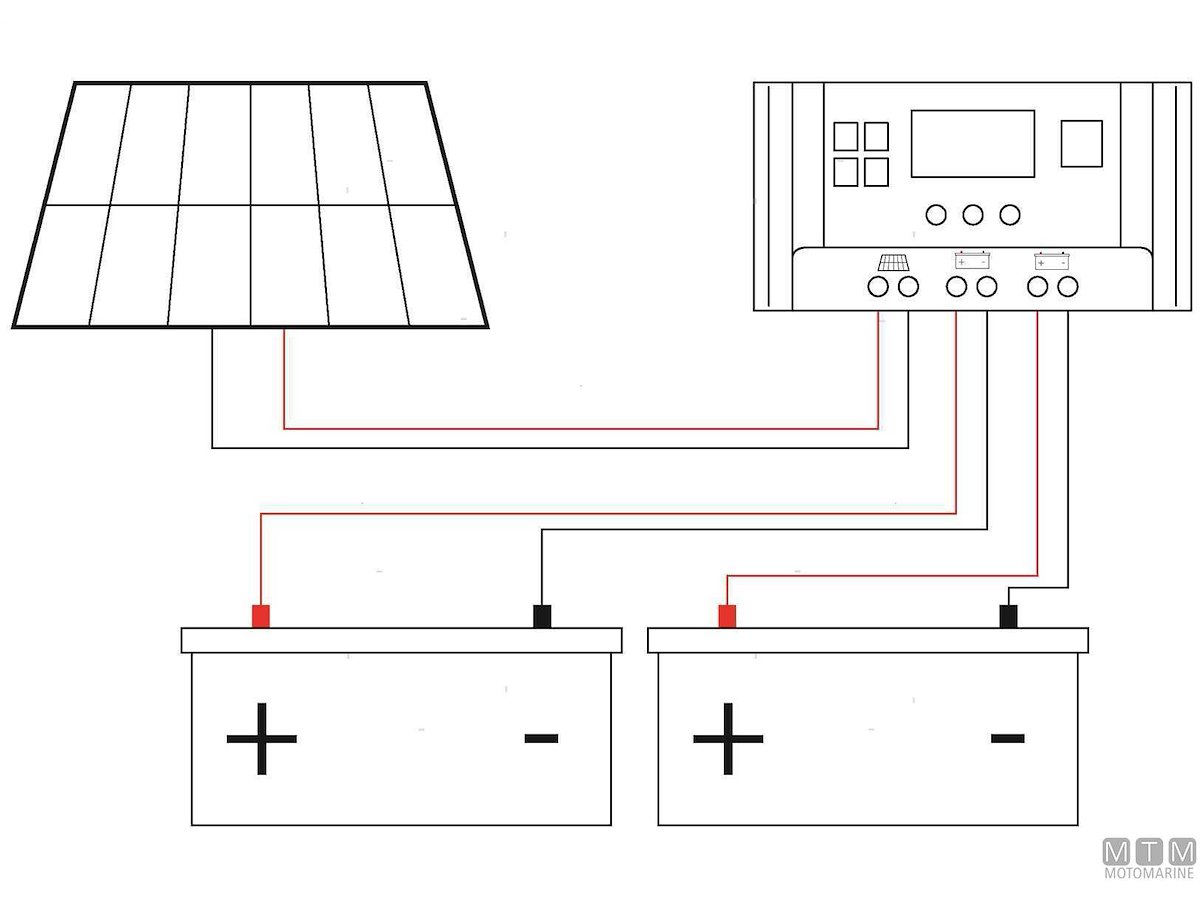 + -
+ -
+ -
+ -

MTM
MOTOMARINE