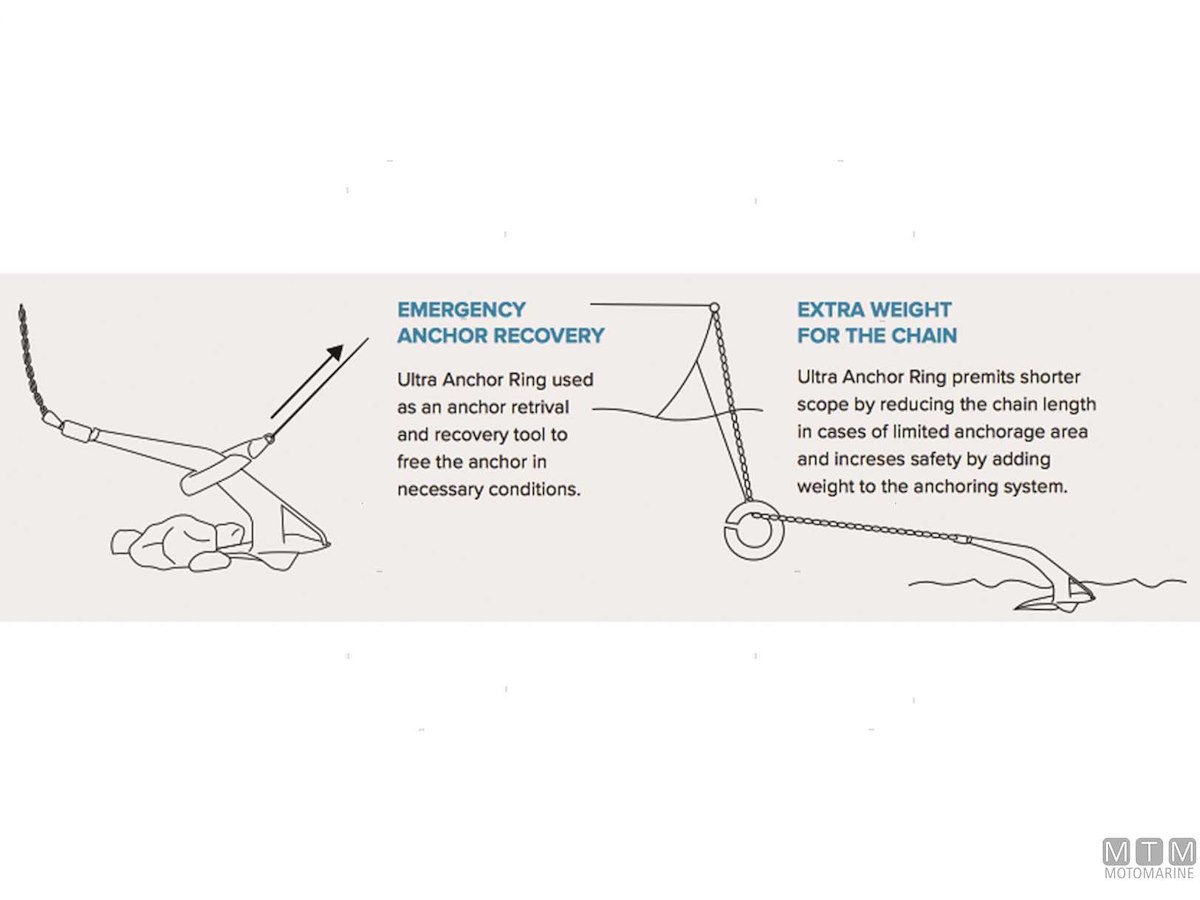 EMERGENCY ANCHOR RECOVERY

Ultra Anchor Ring used as an anchor retrival and recovery tool to free the anchor in necessary conditions.

EXTRA WEIGHT FOR THE CHAIN

Ultra Anchor Ring premits shorter scope by reducing the chain length in cases of limited anchorage area and increses safety by adding weight to the anchoring system.

MTM
MOTOMARINE