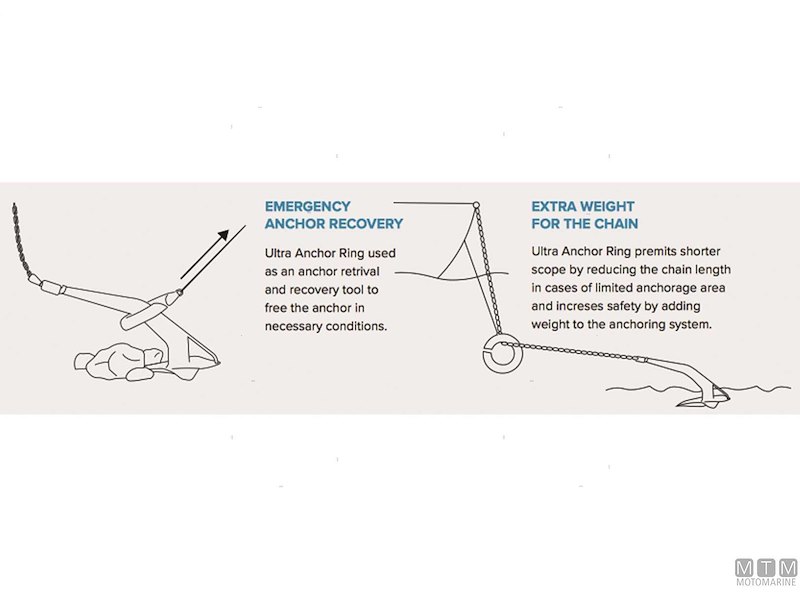 EMERGENCY ANCHOR RECOVERY

Ultra Anchor Ring used as an anchor retrival and recovery tool to free the anchor in necessary conditions.

EXTRA WEIGHT FOR THE CHAIN

Ultra Anchor Ring premits shorter scope by reducing the chain length in cases of limited anchorage area and increses safety by adding weight to the anchoring system.

MTM
MOTOMARINE