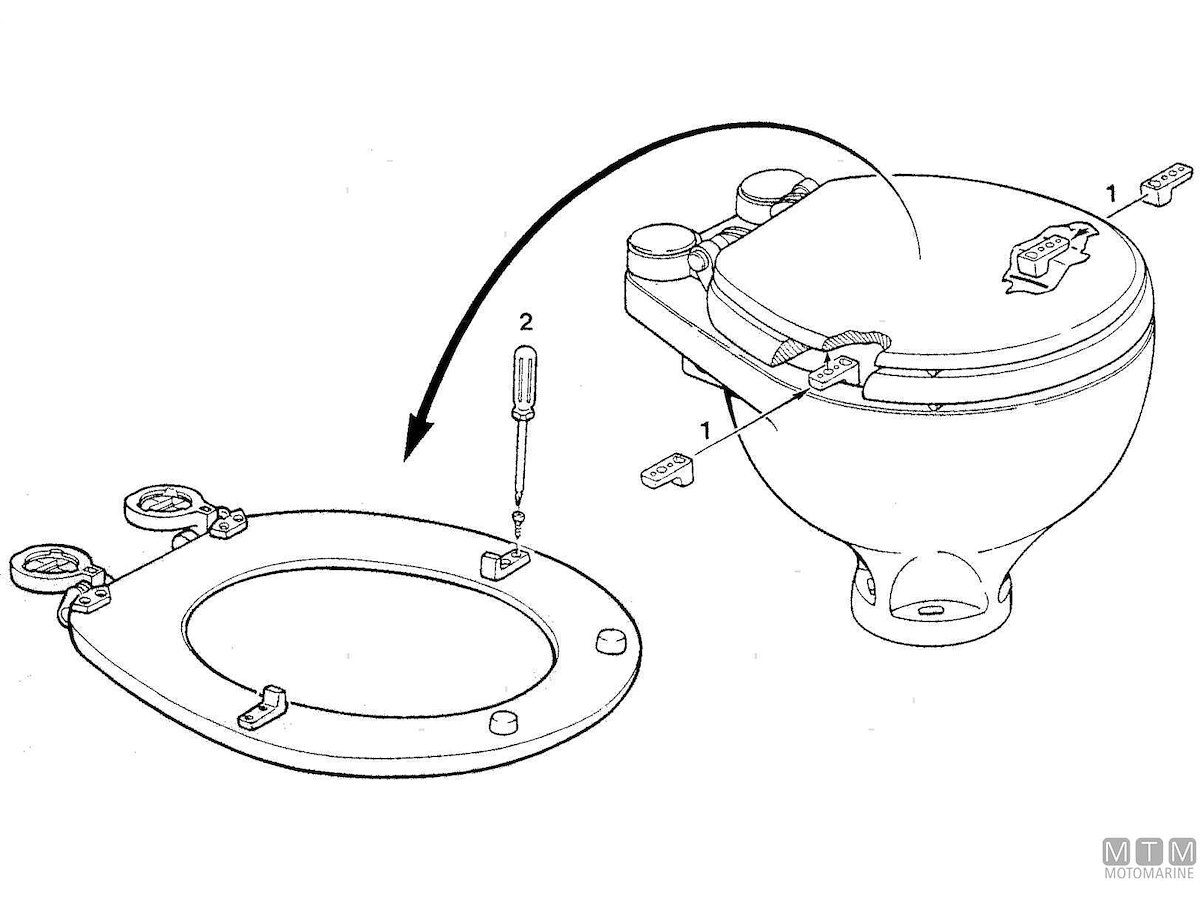 1

2

1

MTM
MOTOMARINE