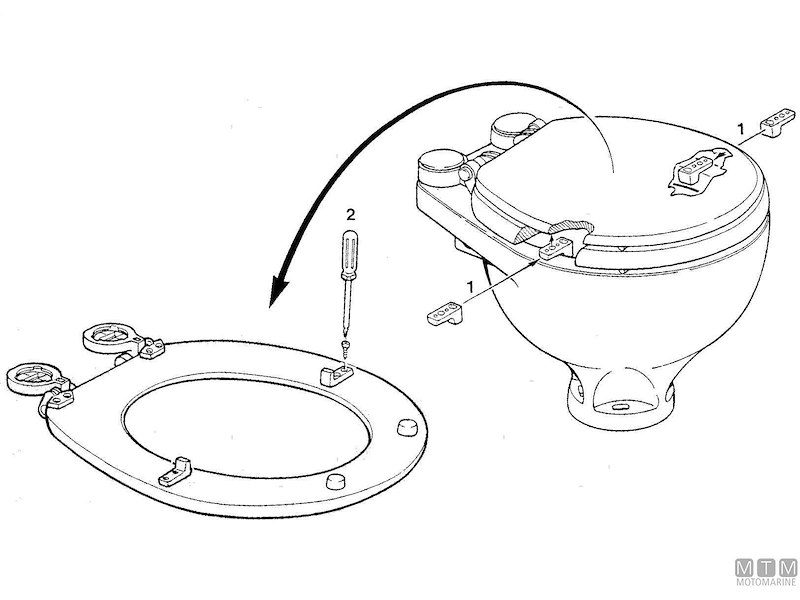 1
2
1
MTM
MOTOMARINE